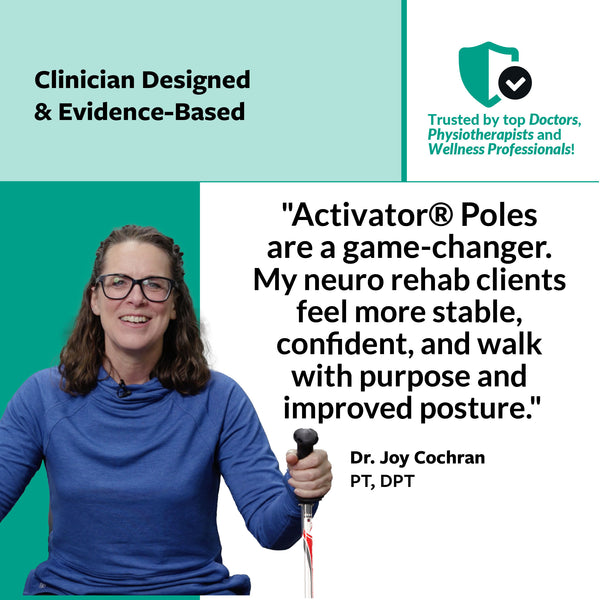 Clinician Designed & Evidence-Based

Trusted by top Doctors, Physiotherapists and Wellness Professionals!

"Activator® Poles are a game-changer. My neuro rehab clients feel more stable, confident, and walk with purpose and improved posture."

Dr. Joy Cochran
PT, DPT