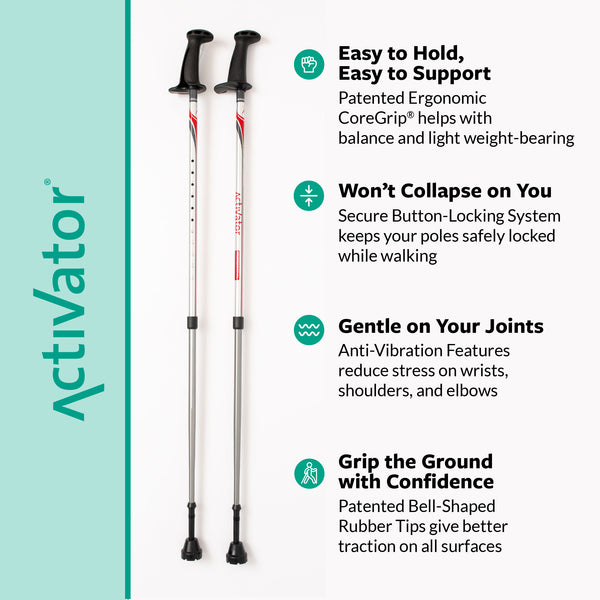 Activator®

Activator

Easy to Hold, Easy to Support
Patented Ergonomic CoreGrip® helps with balance and light weight-bearing

Won't Collapse on You
Secure Button-Locking System keeps your poles safely locked while walking

Gentle on Your Joints
Anti-Vibration Features reduce stress on wrists, shoulders, and elbows

Grip the Ground with Confidence
Patented Bell-Shaped Rubber Tips give better traction on all surfaces