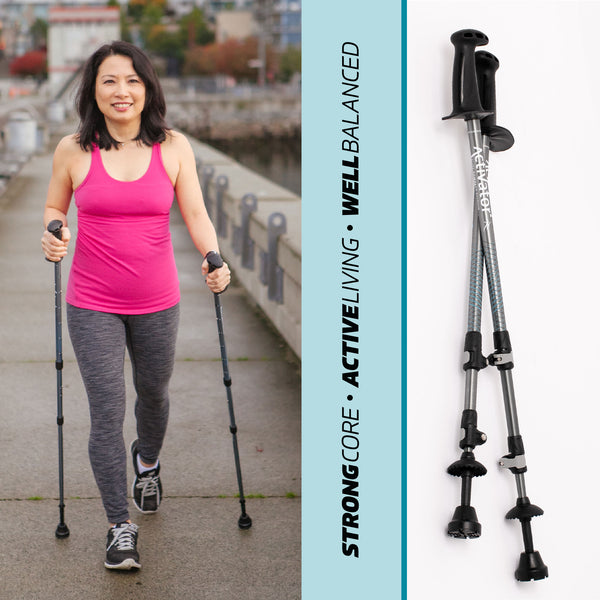 STRONGCORE • ACTIVELIVING • WELLBALANCED

Activator