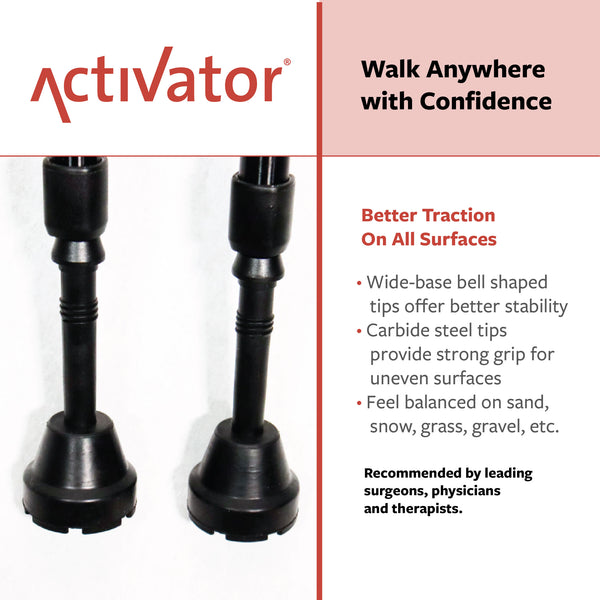 Activator®

Walk Anywhere with Confidence

Better Traction On All Surfaces

• Wide-base bell shaped tips offer better stability
• Carbide steel tips provide strong grip for uneven surfaces
• Feel balanced on sand, snow, grass, gravel, etc.

Recommended by leading surgeons, physicians and therapists.