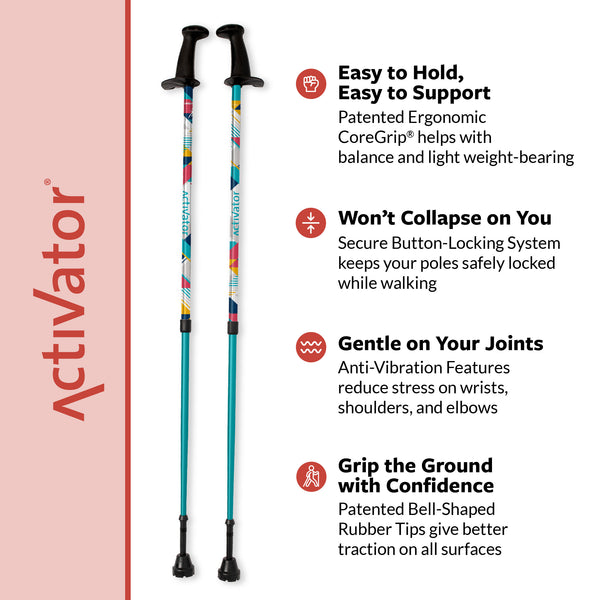 Activator®

Activator

Activator

Easy to Hold, Easy to Support
Patented Ergonomic CoreGrip® helps with balance and light weight-bearing

Won't Collapse on You
Secure Button-Locking System keeps your poles safely locked while walking

Gentle on Your Joints
Anti-Vibration Features reduce stress on wrists, shoulders, and elbows

Grip the Ground with Confidence
Patented Bell-Shaped Rubber Tips give better traction on all surfaces